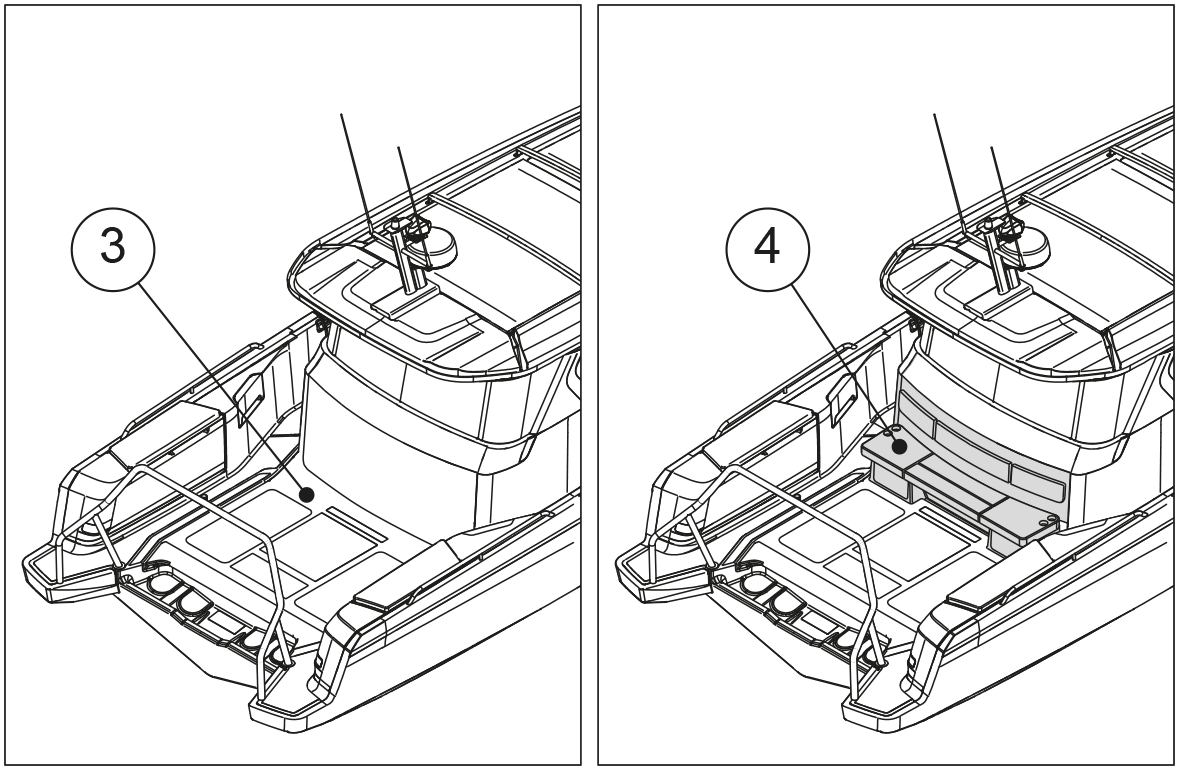 3

4